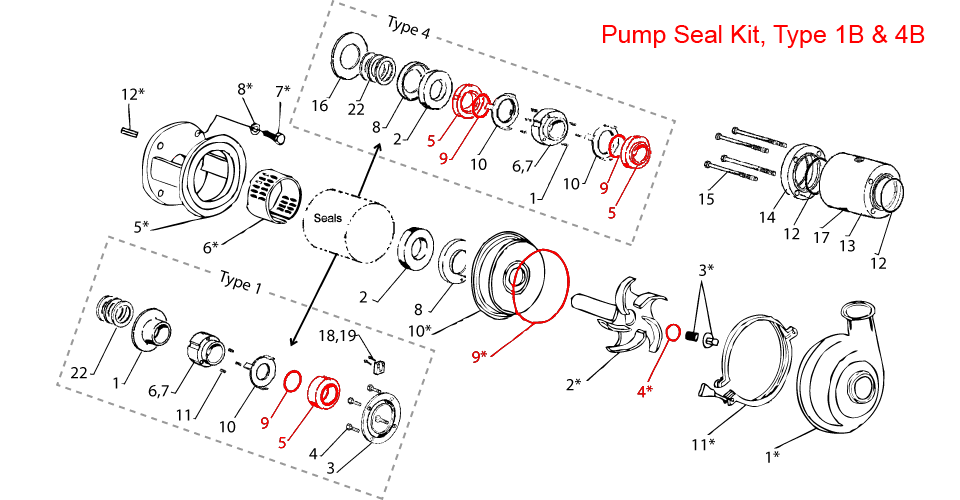 Pump Seal Kit, Type 1B & 4B

Type 4

16
22
8
2
5
9
10
6,7
1
10
9
5

12*
8*
7*
5*
6*
Seals

15
14
12
17
13
12

Type 1

22
1
6,7
11
10
9
5
4
3
18,19
2
8
10*
9*
2*
4*
3*
11*
1*